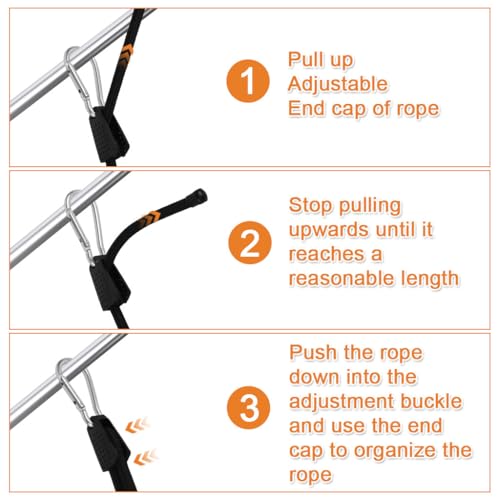 1
Pull up
Adjustable
End cap of rope

2
Stop pulling upwards until it reaches a reasonable length

3
Push the rope down into the adjustment buckle and use the end cap to organize the rope